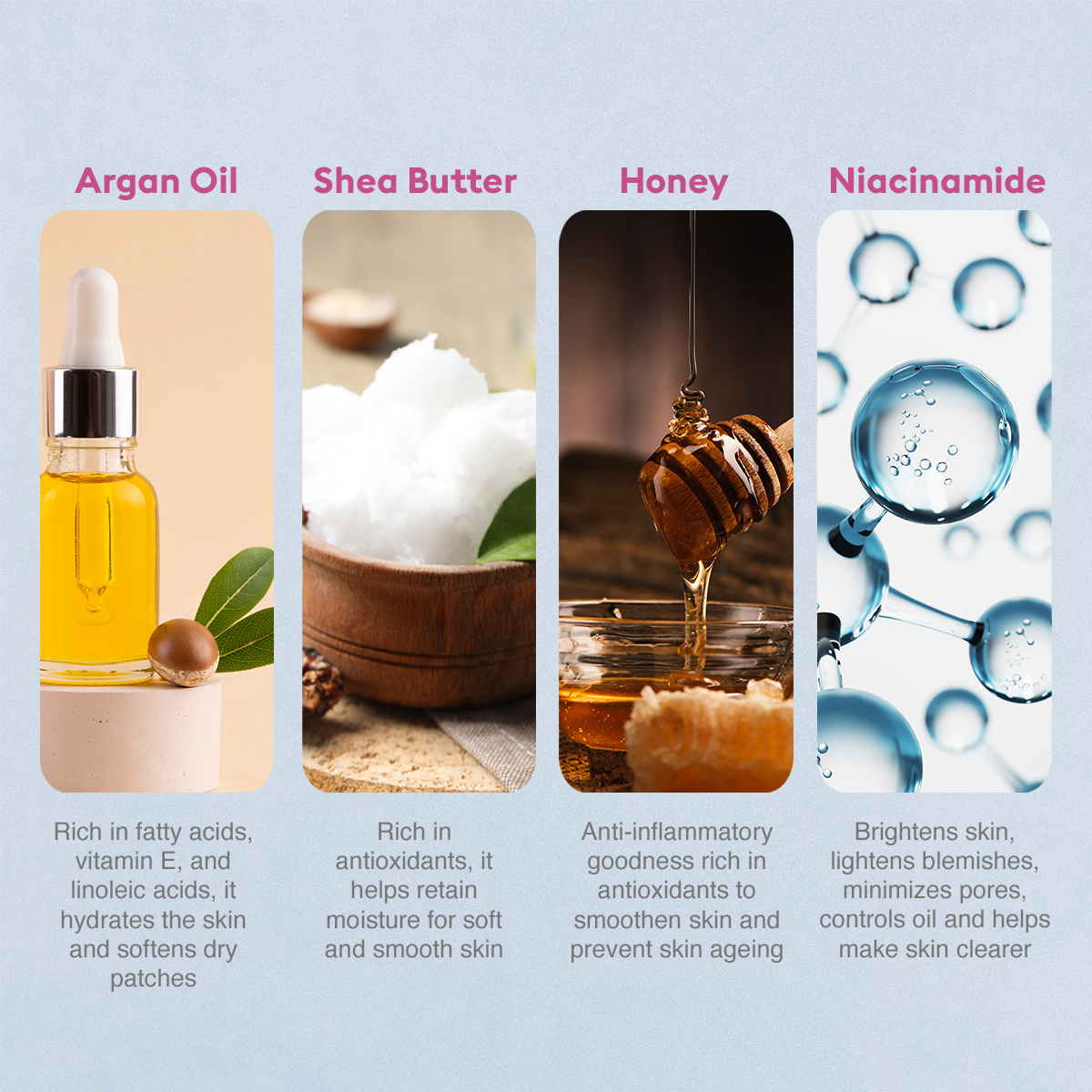 Argan Oil

Rich in fatty acids, vitamin E, and linoleic acids, it hydrates the skin and softens dry patches

Shea Butter

Rich in antioxidants, it helps retain moisture for soft and smooth skin

Honey

Anti-inflammatory goodness rich in antioxidants to smoothen skin and prevent skin ageing

Niacinamide

Brightens skin, lightens blemishes, minimizes pores, controls oil and helps make skin clearer